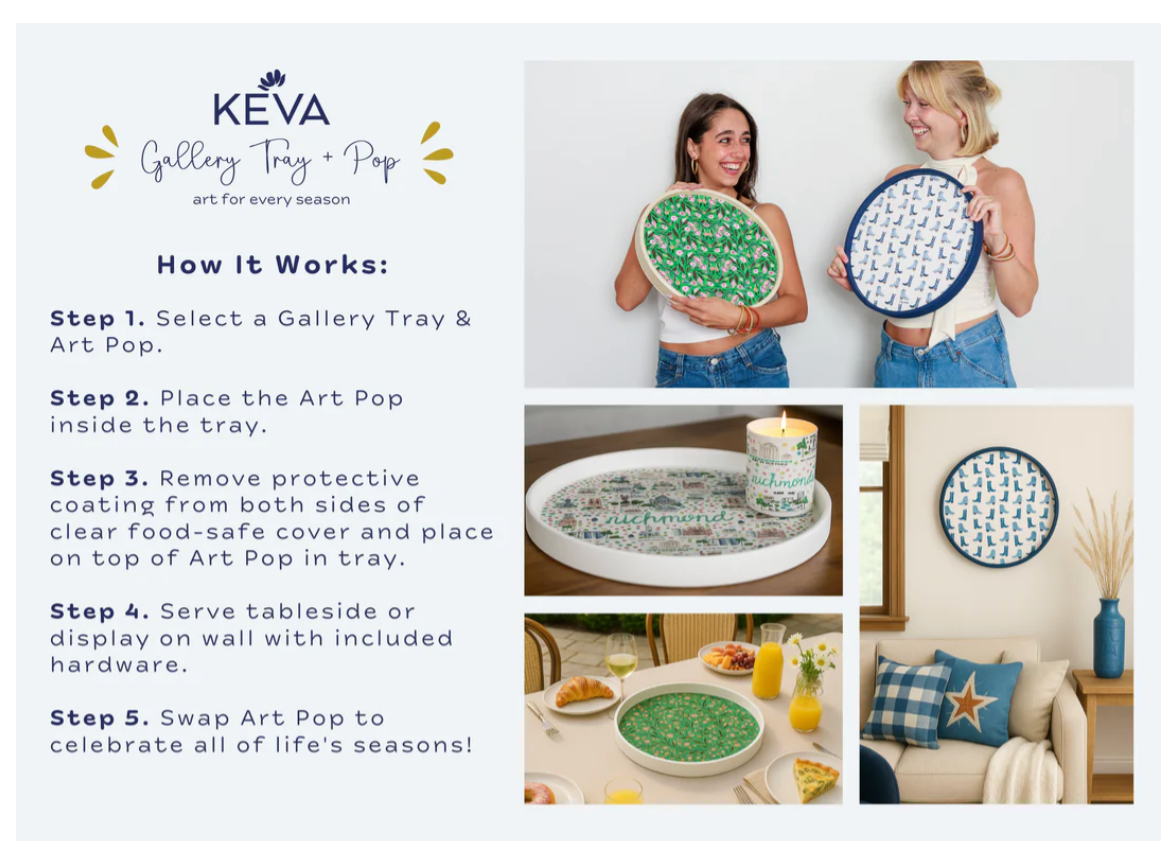 KEVA
Gallery Tray + Pop
art for every season

How It Works:

Step 1. Select a Gallery Tray & Art Pop.

Step 2. Place the Art Pop inside the tray.

Step 3. Remove protective coating from both sides of clear food-safe cover and place on top of Art Pop in tray.

Step 4. Serve tableside or display on wall with included hardware.

Step 5. Swap Art Pop to celebrate all of life's seasons!

richmond

richmond